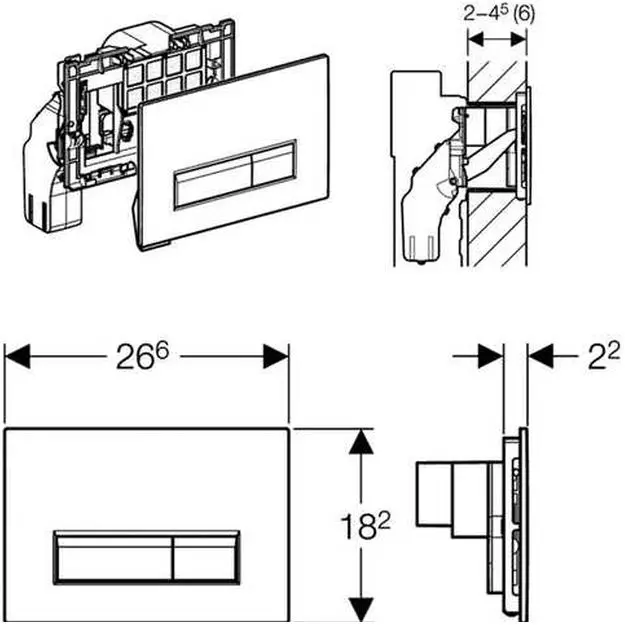 $2–4^5$ (6)

$26^6$

$2^2$

$18^2$